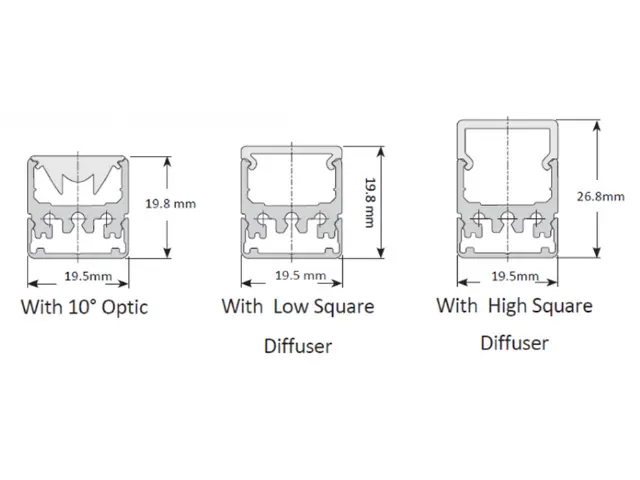 19.8 mm

19.5mm

With 10° Optic

19.8 mm

19.5 mm

With Low Square Diffuser

26.8mm

19.5mm

With High Square Diffuser